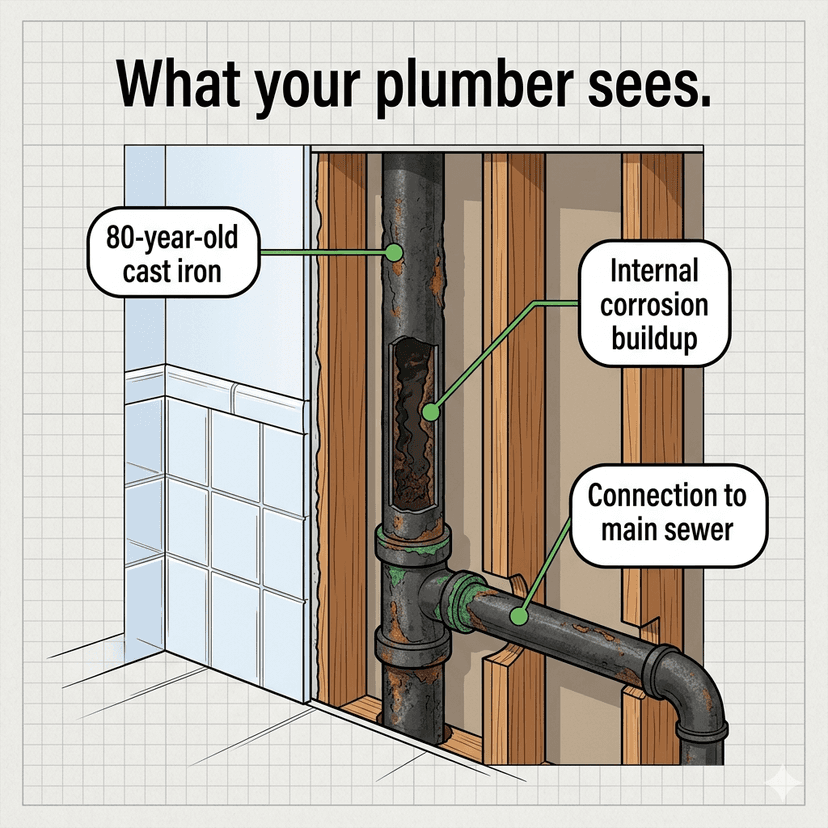 What your plumber sees.

80-year-old cast iron

Internal corrosion buildup

Connection to main sewer