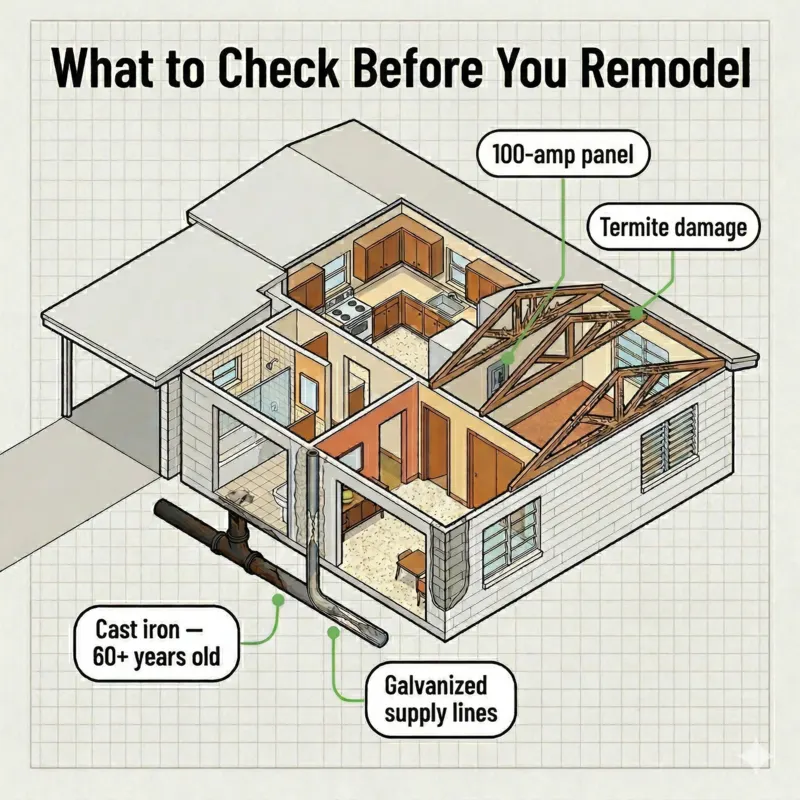 What to Check Before You Remodel

100-amp panel

Termite damage

Cast iron — 60+ years old

Galvanized supply lines